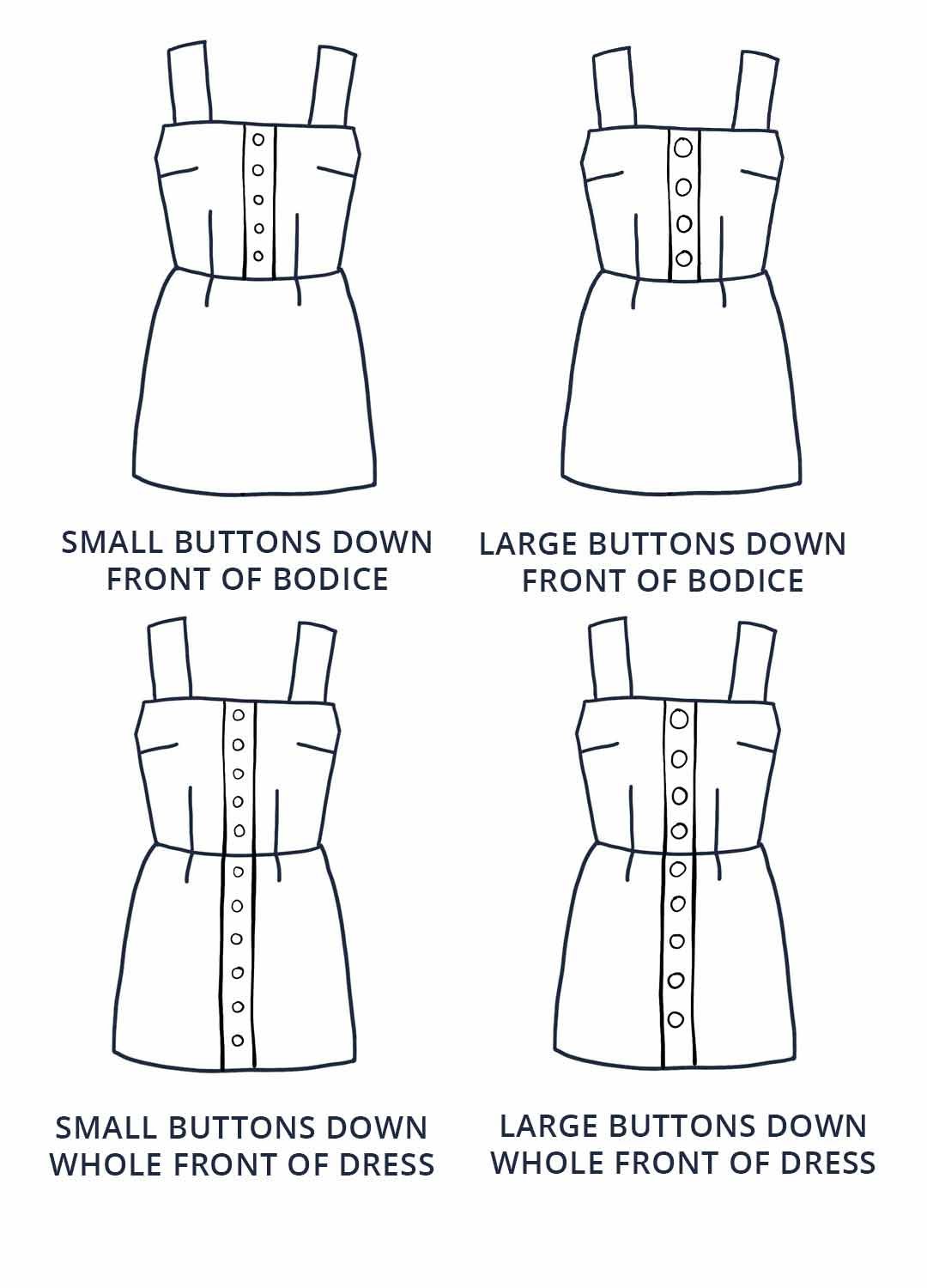 SMALL BUTTONS DOWN FRONT OF BODICE

LARGE BUTTONS DOWN FRONT OF BODICE

SMALL BUTTONS DOWN WHOLE FRONT OF DRESS

LARGE BUTTONS DOWN WHOLE FRONT OF DRESS