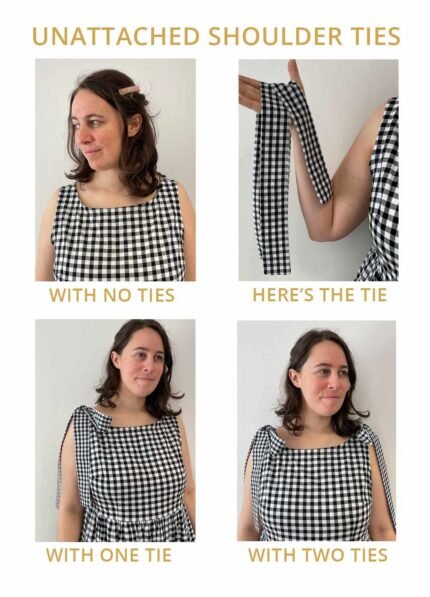 UNATTACHED SHOULDER TIES

WITH NO TIES

HERE'S THE TIE

WITH ONE TIE

WITH TWO TIES